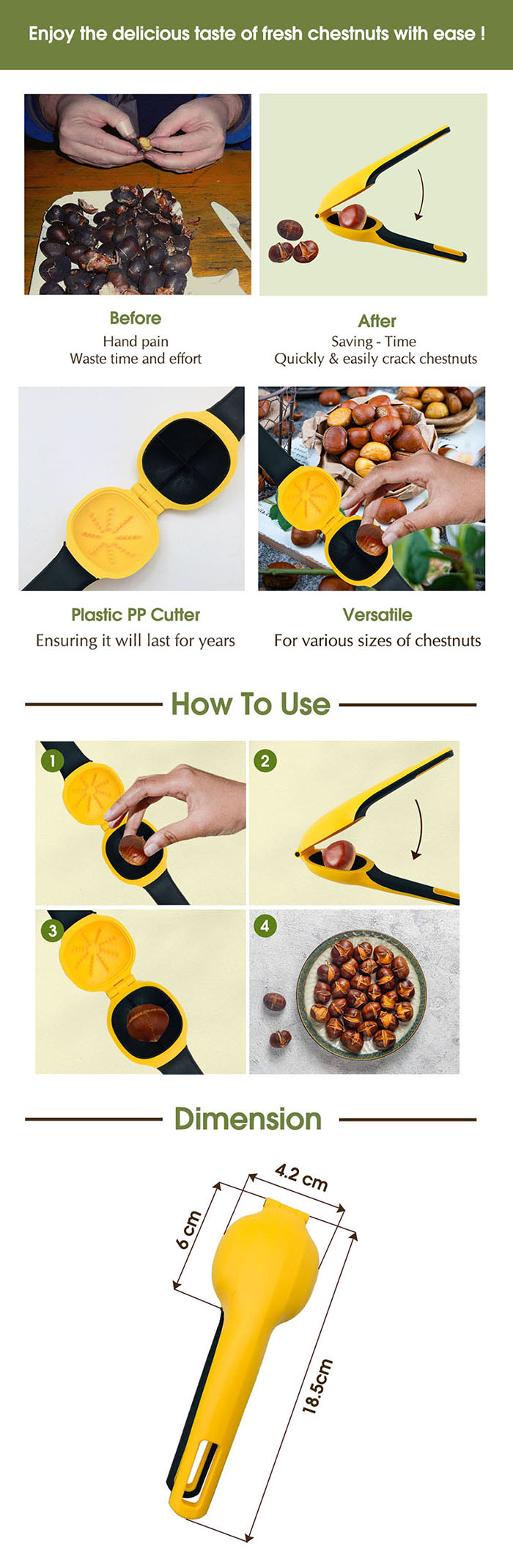 Enjoy the delicious taste of fresh chestnuts with ease !

Before
Hand pain
Waste time and effort

After
Saving - Time
Quickly & easily crack chestnuts

Plastic PP Cutter
Ensuring it will last for years

Versatile
For various sizes of chestnuts

How To Use

1

2

3

4

Dimension

4.2 cm

6 cm

18.5cm